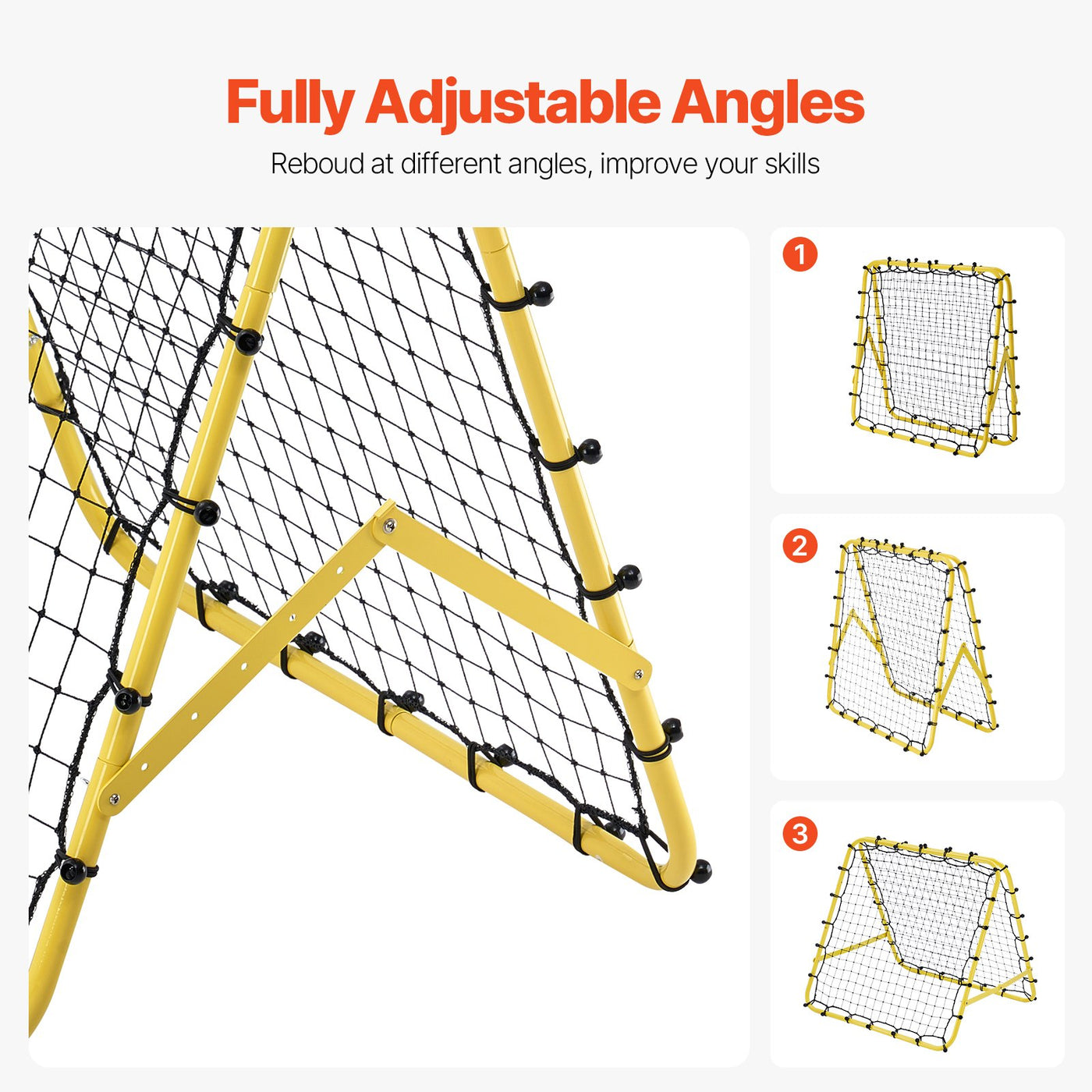 Fully Adjustable Angles

Reboud at different angles, improve your skills

1

2

3